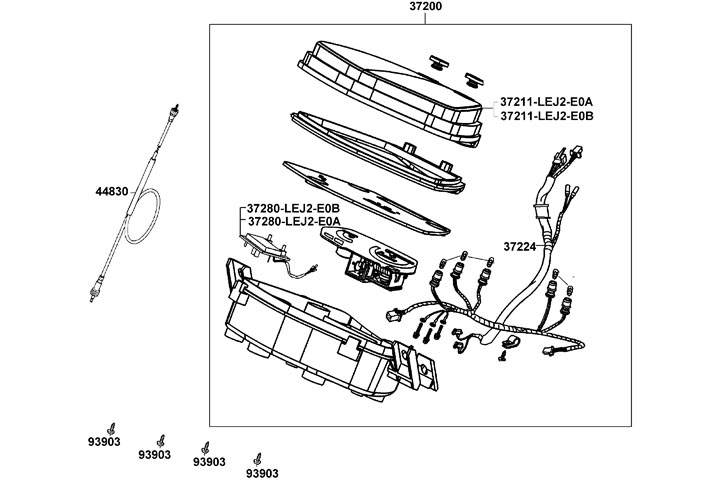 37200

37211-LEJ2-E0A
37211-LEJ2-E0B

44830

37280-LEJ2-E0B
37280-LEJ2-E0A

37224

93903
93903
93903
93903